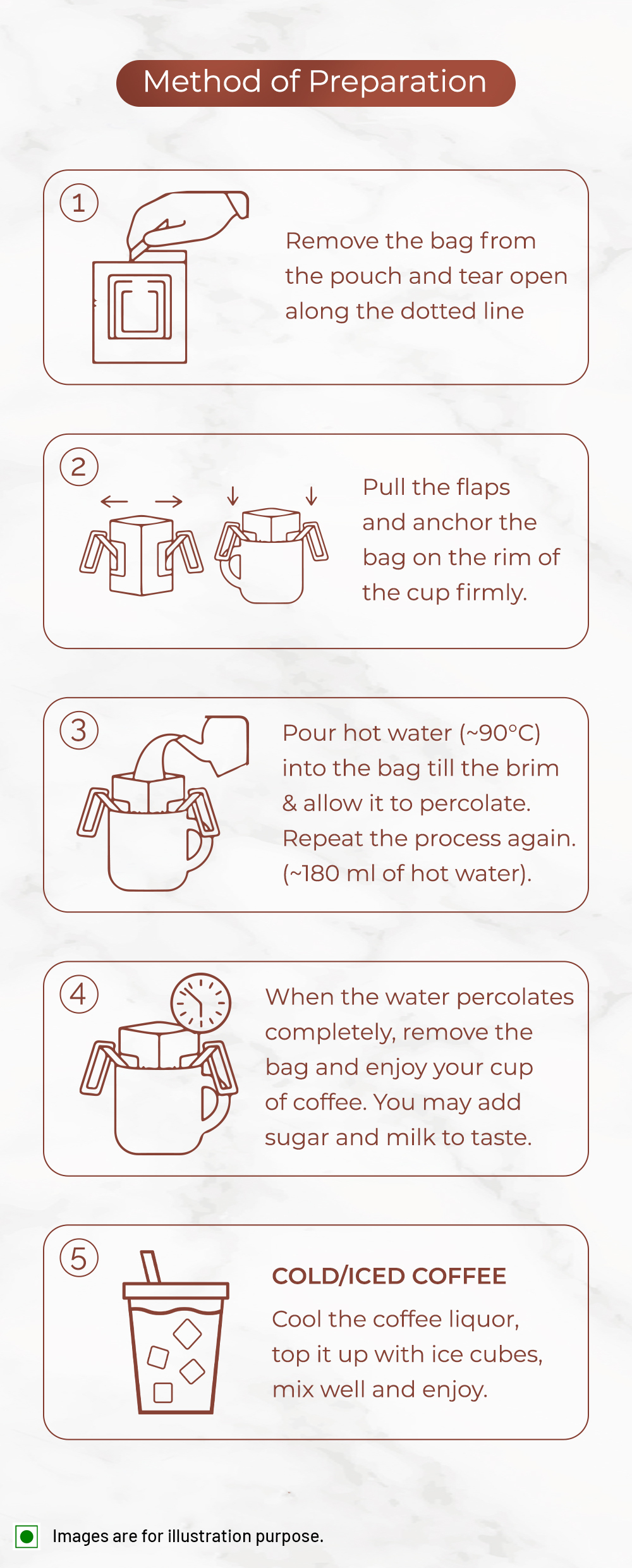 Method of Preparation

1

Remove the bag from the pouch and tear open along the dotted line

2

Pull the flaps and anchor the bag on the rim of the cup firmly.

3

Pour hot water (~90°C) into the bag till the brim & allow it to percolate. Repeat the process again. (~180 ml of hot water).

4

When the water percolates completely, remove the bag and enjoy your cup of coffee. You may add sugar and milk to taste.

5

COLD/ICED COFFEE

Cool the coffee liquor, top it up with ice cubes, mix well and enjoy.

Images are for illustration purpose.